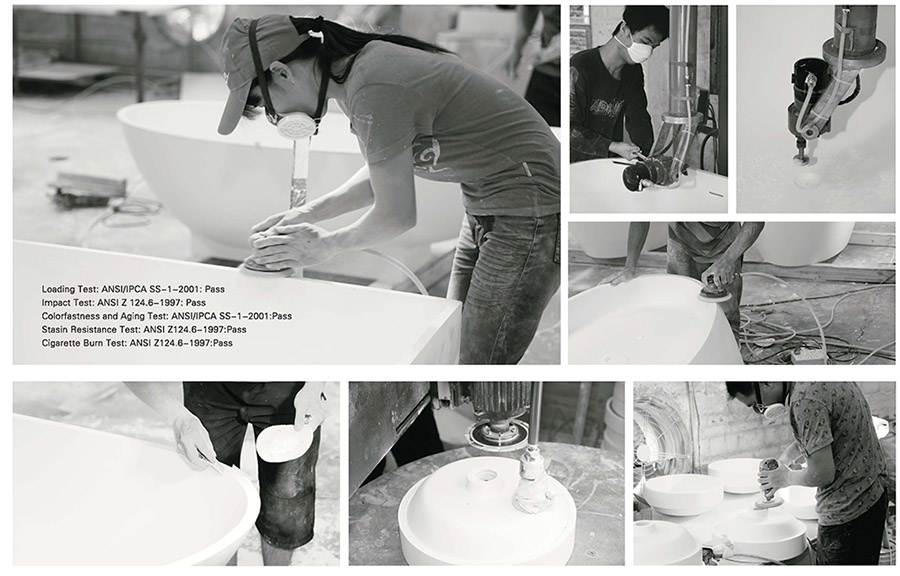 Loading Test: ANSI/IPCA SS-1-2001: Pass
Impact Test: ANSI Z 124.6-1997: Pass
Colorfastness and Aging Test: ANSI/IPCA SS-1-2001:Pass
Stasin Resistance Test: ANSI Z124.6-1997:Pass
Cigarette Burn Test: ANSI Z124.6-1997:Pass